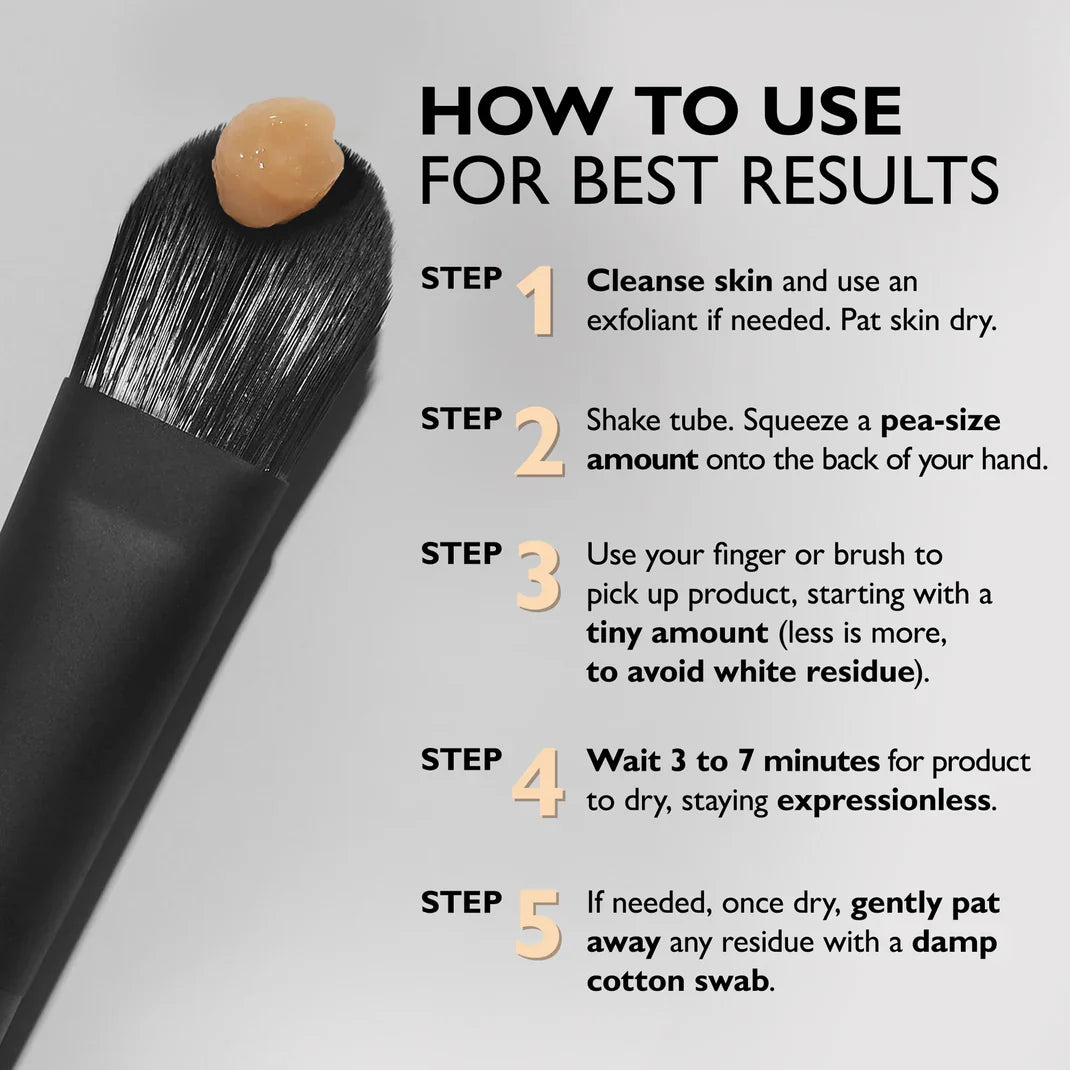 HOW TO USE
FOR BEST RESULTS

STEP 1 Cleanse skin and use an exfoliant if needed. Pat skin dry.

STEP 2 Shake tube. Squeeze a pea-size amount onto the back of your hand.

STEP 3 Use your finger or brush to pick up product, starting with a tiny amount (less is more, to avoid white residue).

STEP 4 Wait 3 to 7 minutes for product to dry, staying expressionless.

STEP 5 If needed, once dry, gently pat away any residue with a damp cotton swab.